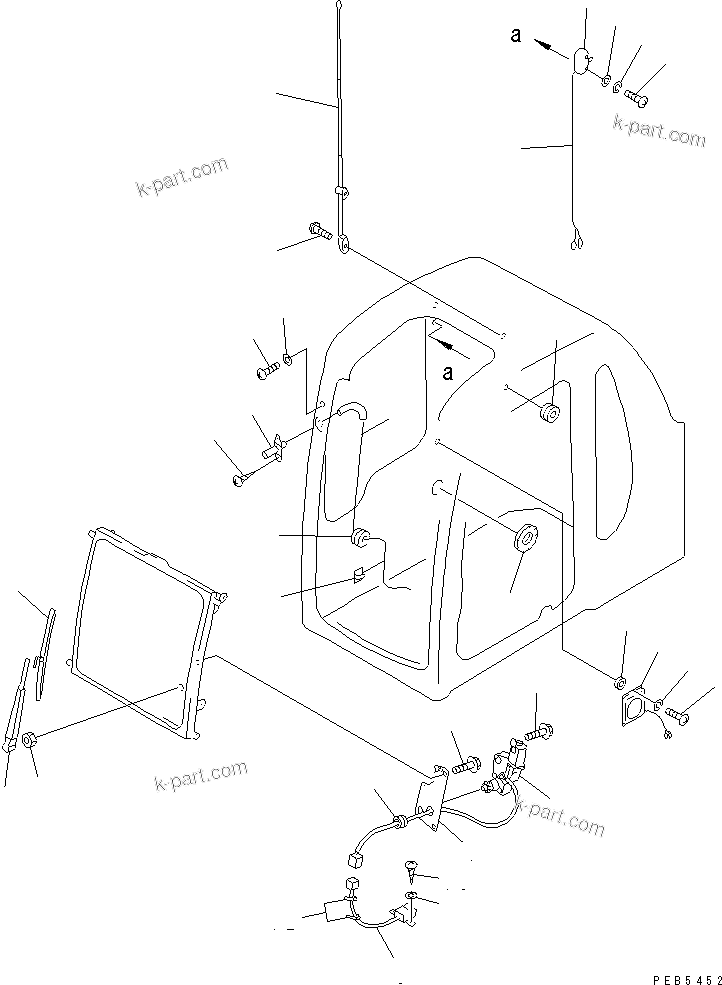 a

k-part.com

k-part.com

a

k-part.com

k-part.com

PEB5452