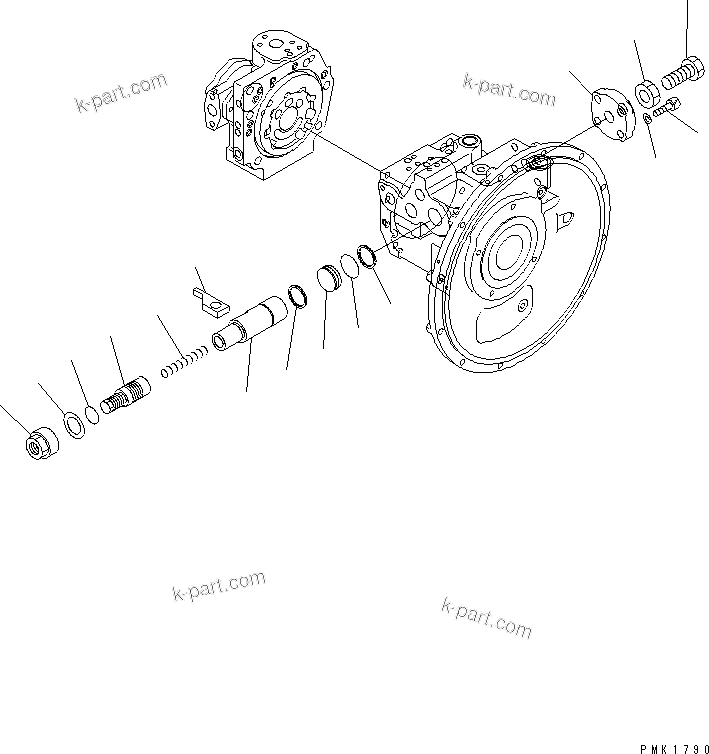 k-part.com

k-part.com

k-part.com

k-part.com

PMK1790