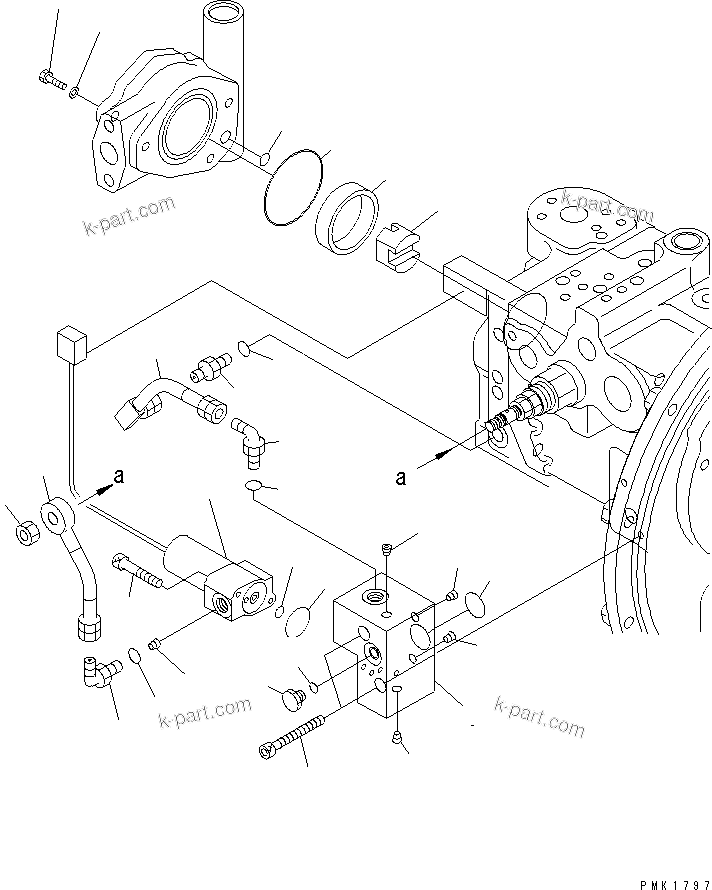 k-part.com

k-part.com

a

a

k-part.com

k-part.com

PMK1797