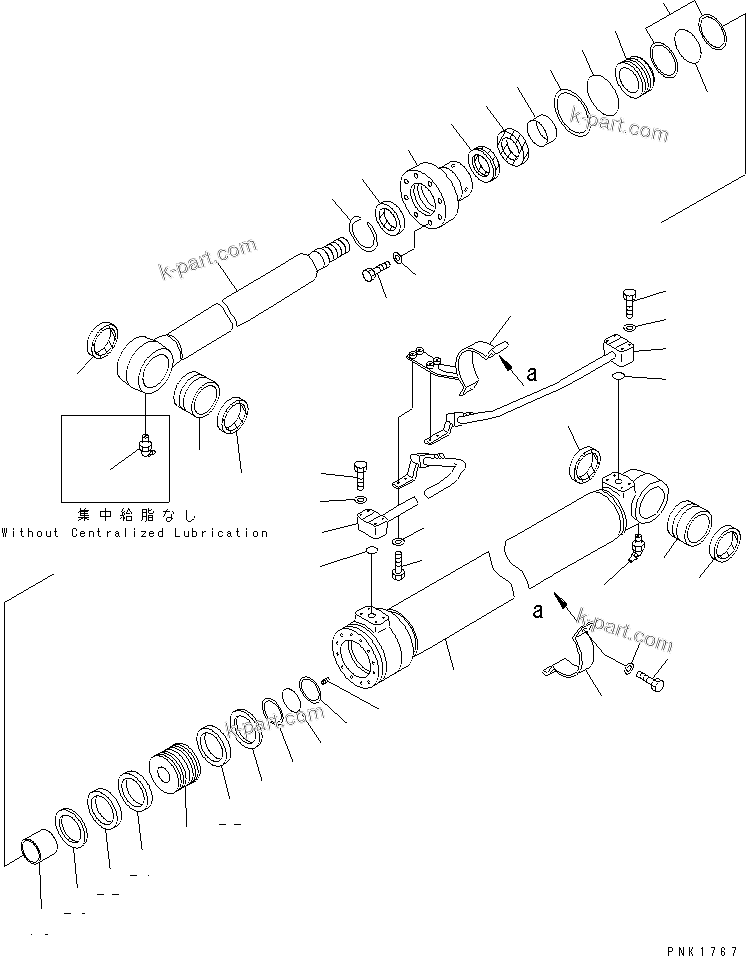 k-part.com

k-part.com

a

集中給脂なし
Without Centralized Lubrication

a

k-part.com

k-part.com

PNK1767