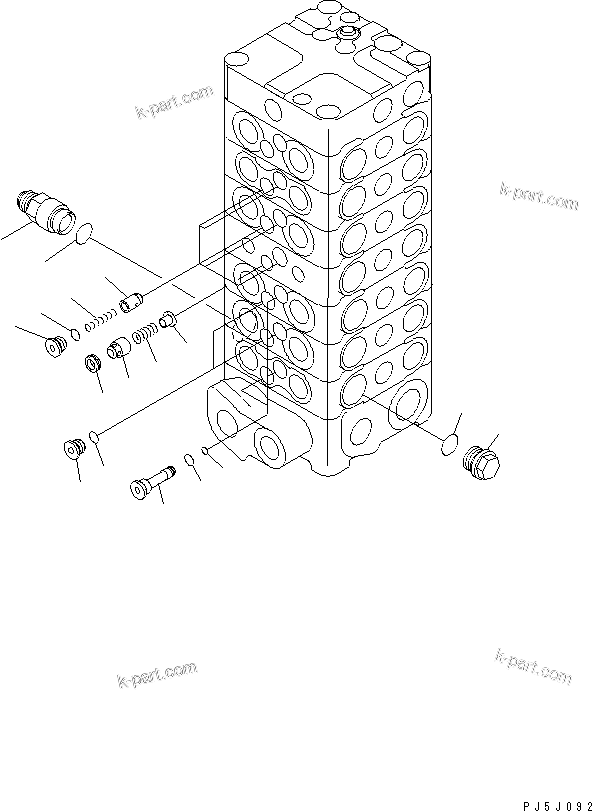 k-part.com

k-part.com

k-part.com

k-part.com

PJ5J092