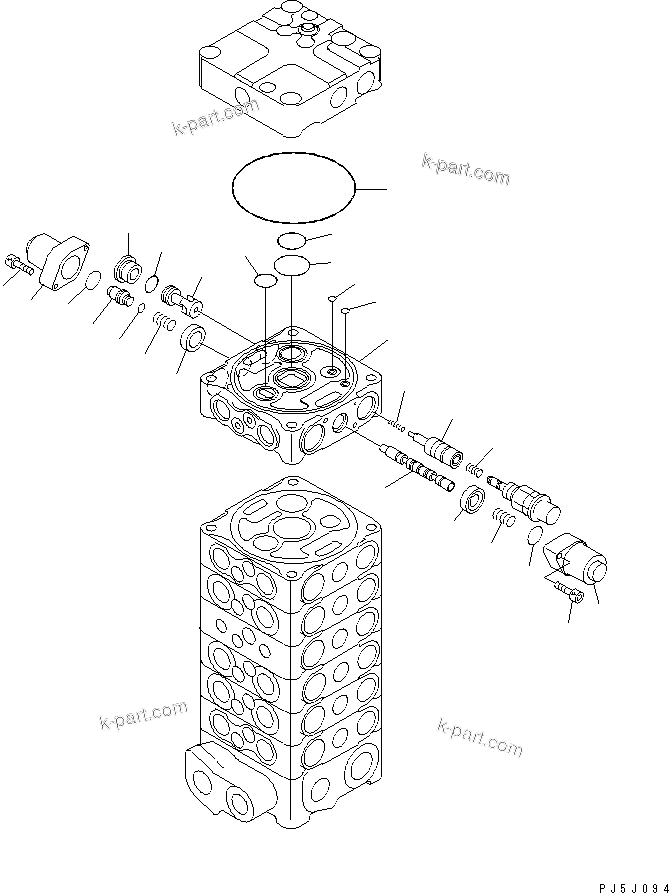 k-part.com

k-part.com

k-part.com

k-part.com

PJ5J094