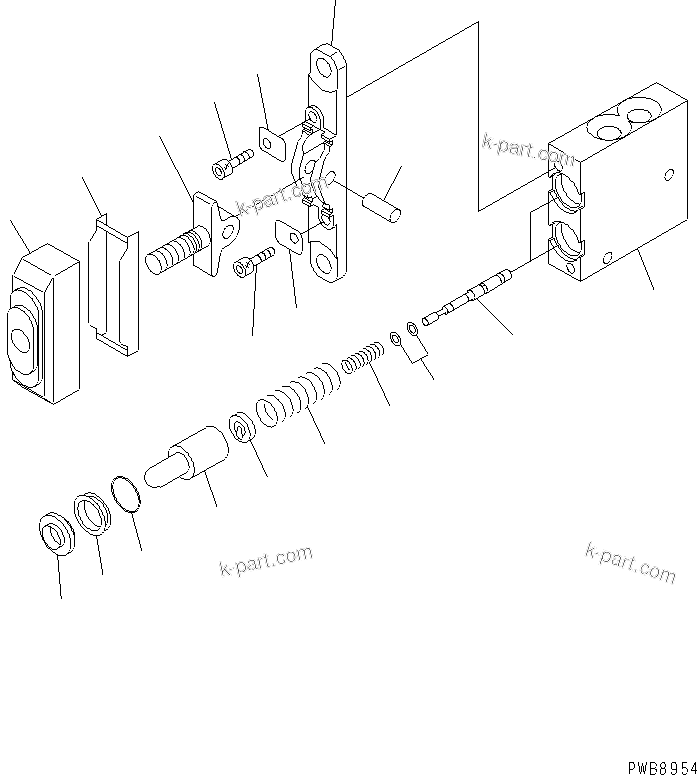 k-part.com

k-part.com

k-part.com

k-part.com

PWB8954