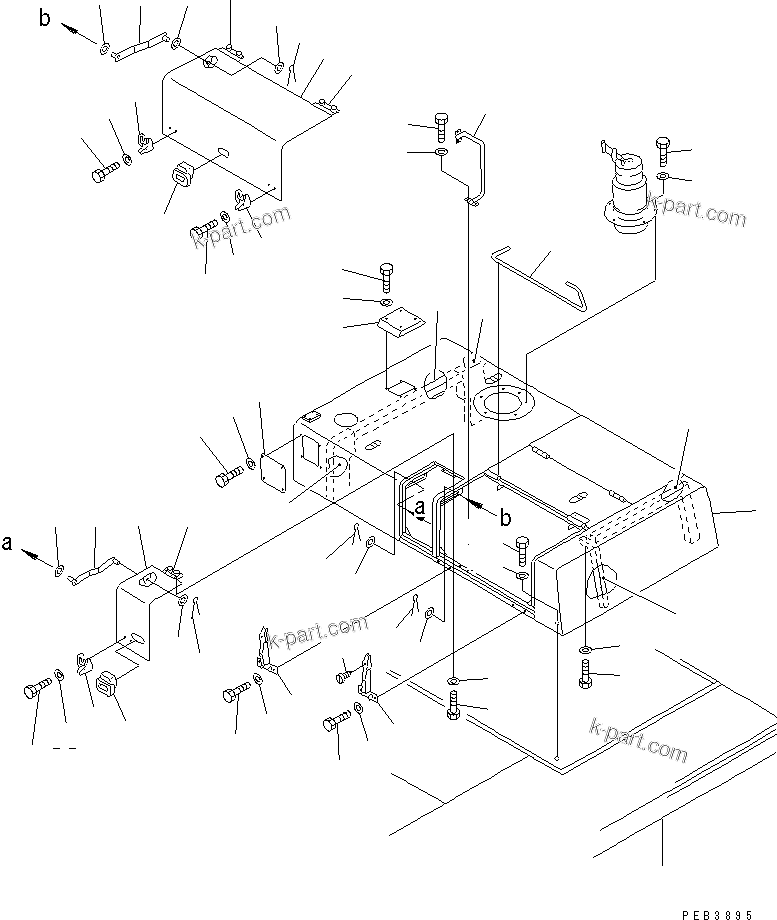 b
k-part.com
k-part.com
a
b
a
k-part.com
k-part.com
PEB3895