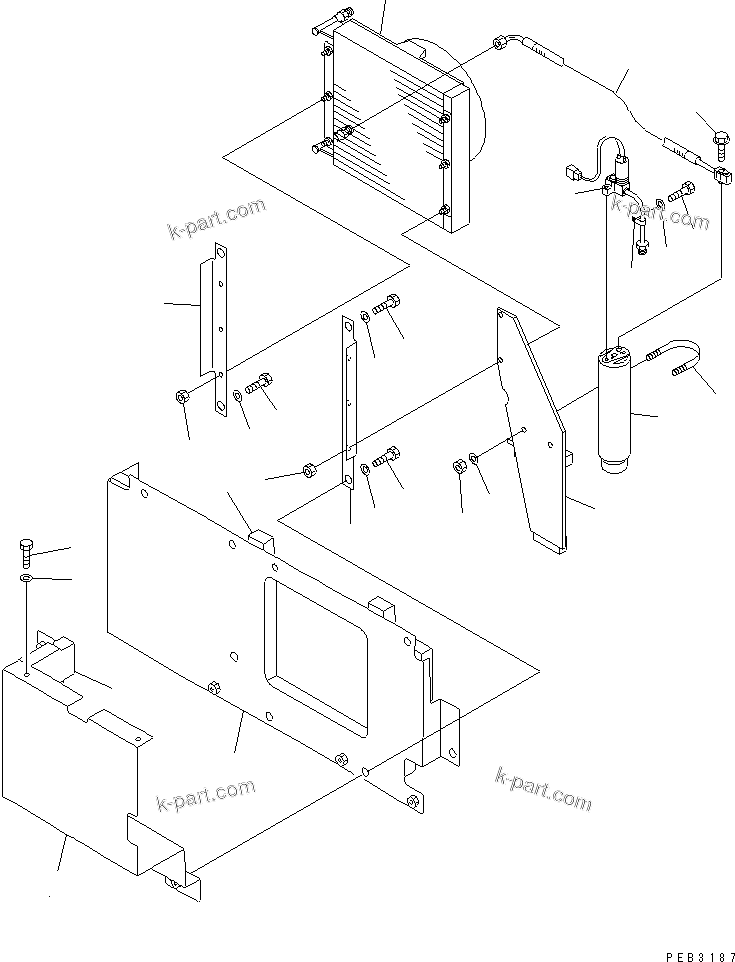 k-part.com

k-part.com

k-part.com

k-part.com

PEB3187