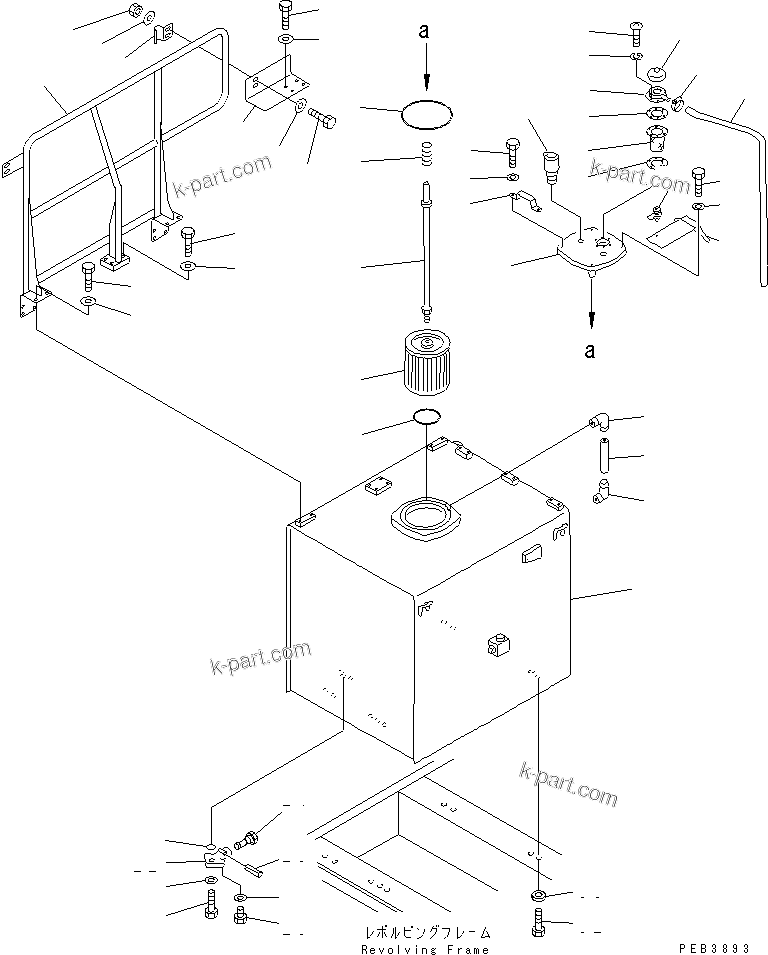 a

k-part.com

k-part.com

a

k-part.com

k-part.com

レボルビングフレーム
Revolving Frame

PEB3893