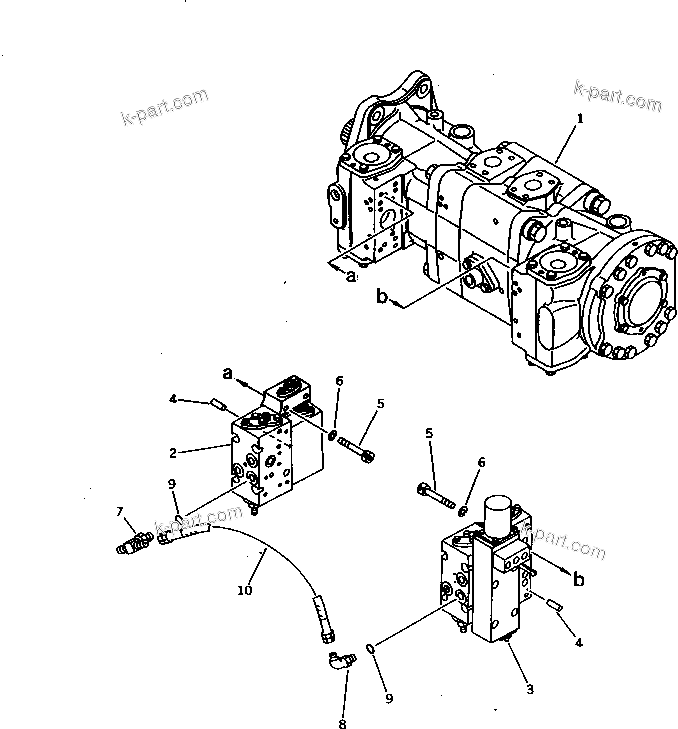 k-part.com

k-part.com

1

a

b

a

4

6

5

2

5

6

9

7

k-part.com

k-part.com

b

10

4

9

3

8