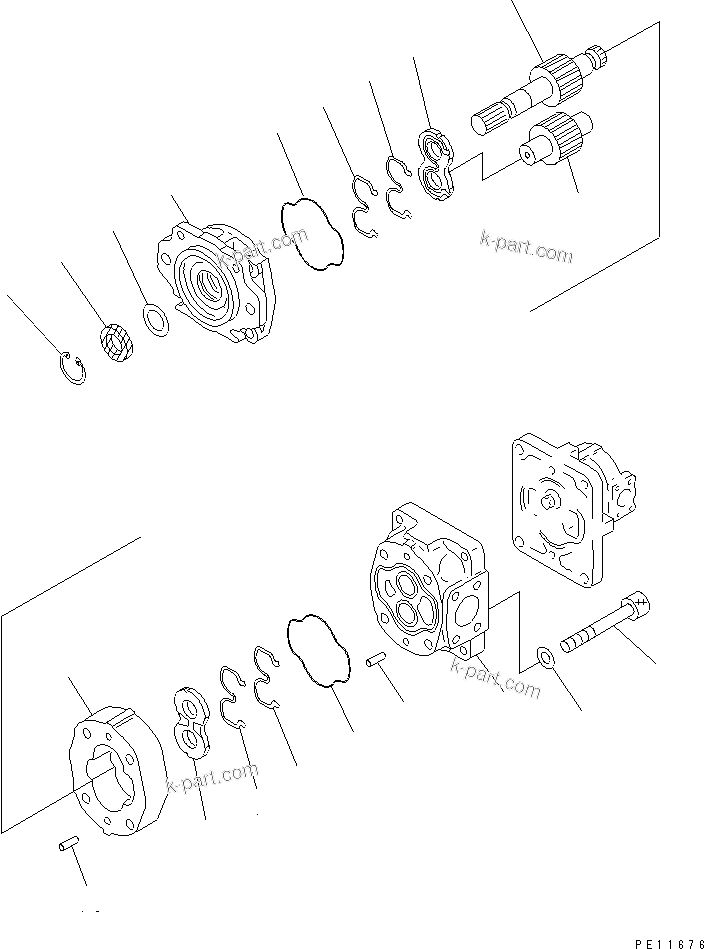 k-part.com
k-part.com
k-part.com
k-part.com
PE11676