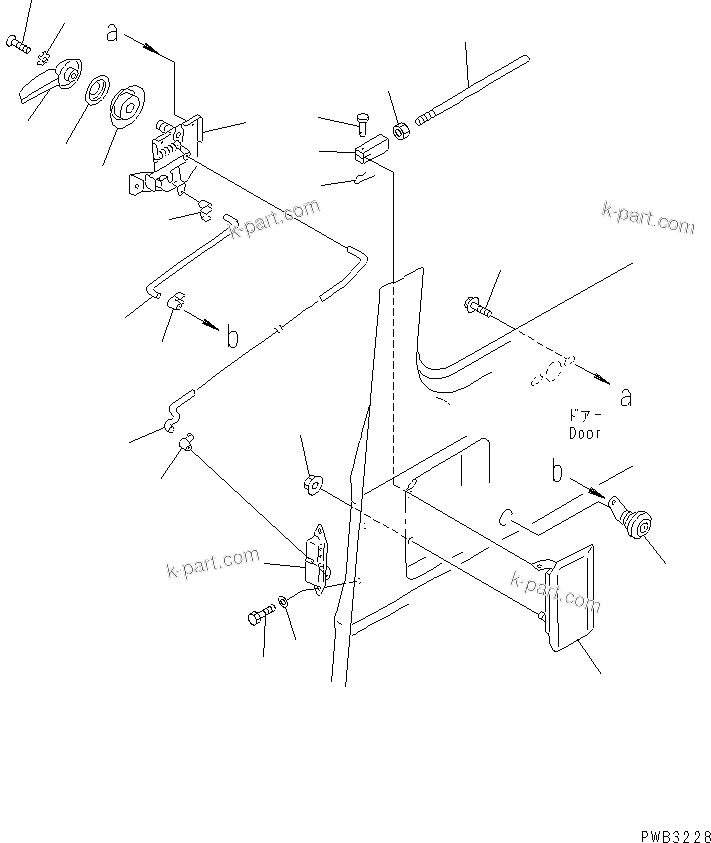 a

k-part.com

k-part.com

b

a

ドアー
Door

b

k-part.com

k-part.com

PWB3228