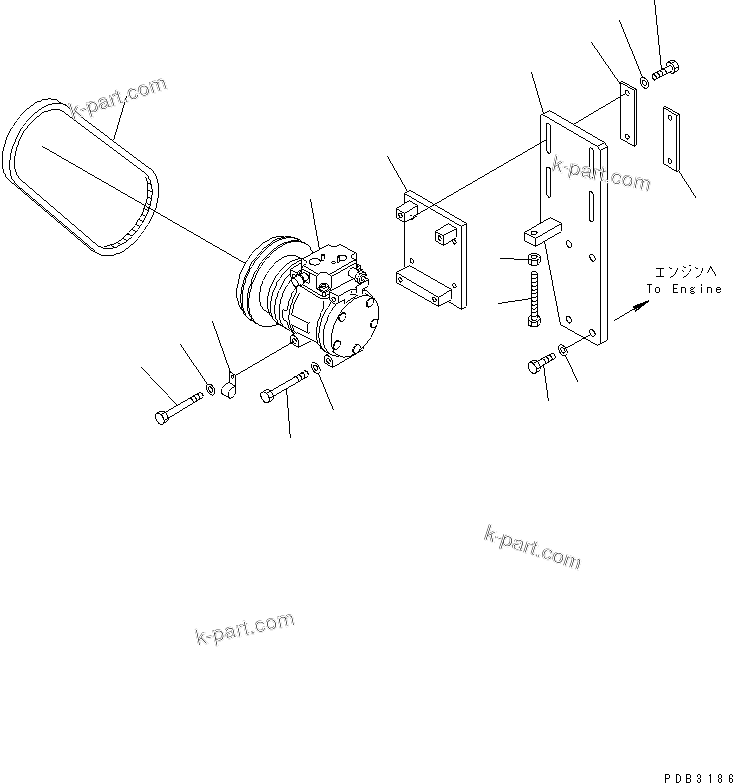 k-part.com

k-part.com

エンジンへ
To Engine

k-part.com

k-part.com

PDB3186