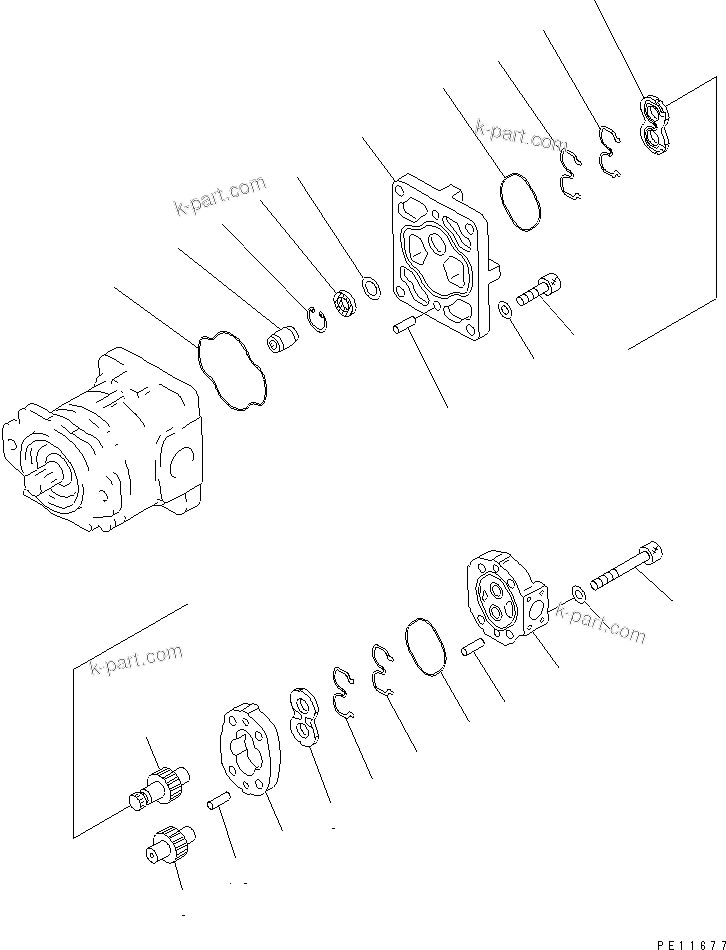 k-part.com

k-part.com

k-part.com

k-part.com

PE11677