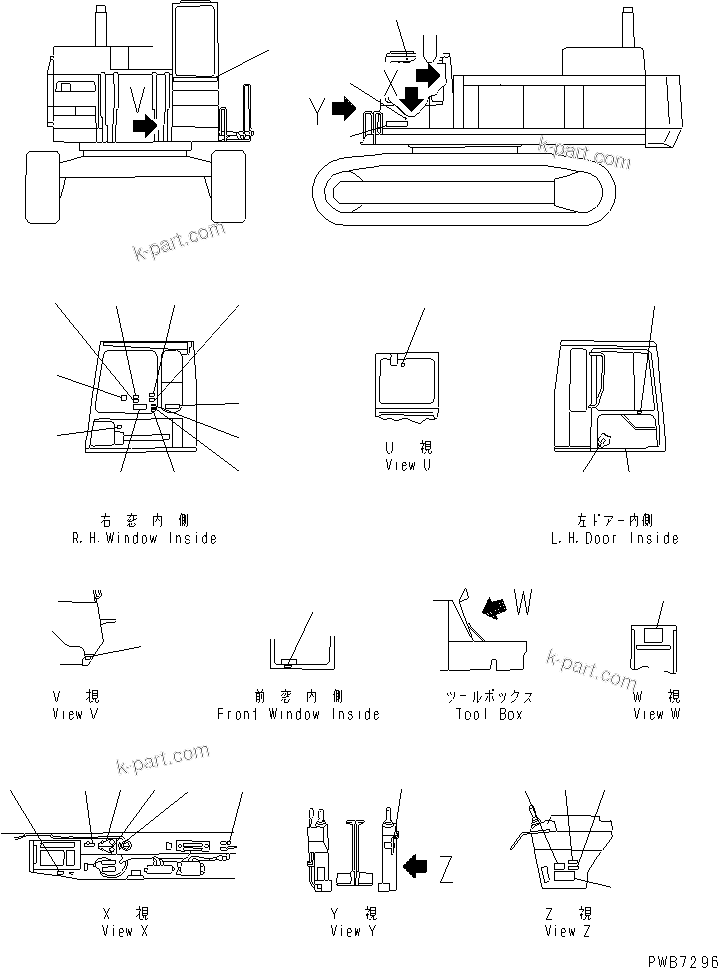 V

U

Y

k-part.com

k-part.com

U 視
View U

右 窓 内 側
R.H.Window Inside

左ドアー内側
L.H.Door Inside

W

k-part.com

V 視
View V

前 窓 内 側
Front Window Inside

ツールボックス
Tool Box

W 視
View W

k-part.com

Z

X 視
View X

Y 視
View Y

Z 視
View Z

PWB7296