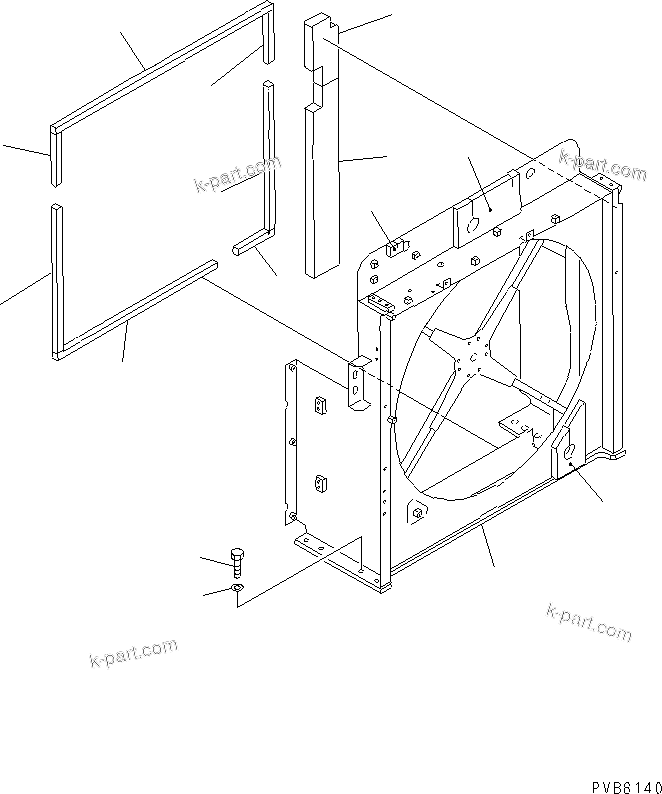 k-part.com

k-part.com

k-part.com

k-part.com

PVB6140