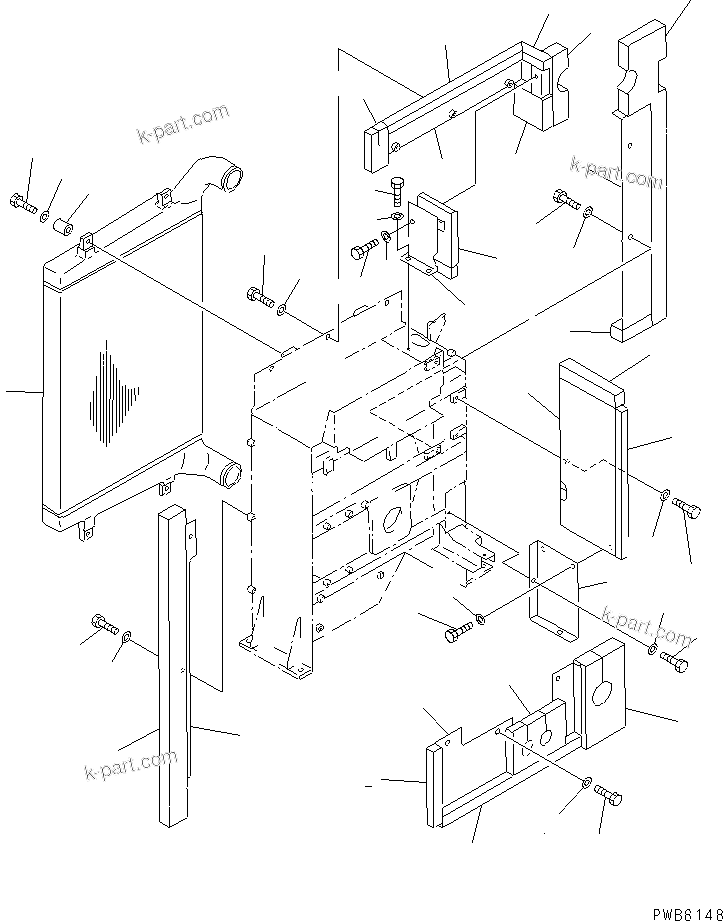 k-part.com
k-part.com
k-part.com
k-part.com
PWB6148