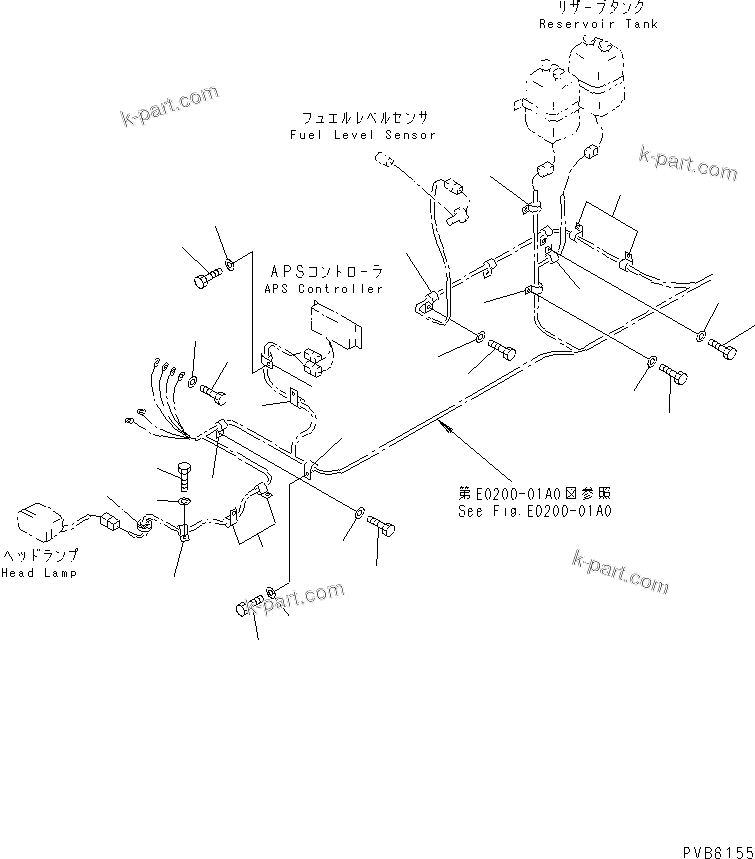 リザーブタンク
Reservoir Tank

k-part.com

フュエルレベルセンサ
Fuel Level Sensor

k-part.com

APSコントローラ
APS Controller

第E0200-01A0図参照
See Fig.E0200-01A0

ヘッドランプ
Head Lamp

k-part.com

k-part.com

PVB6155