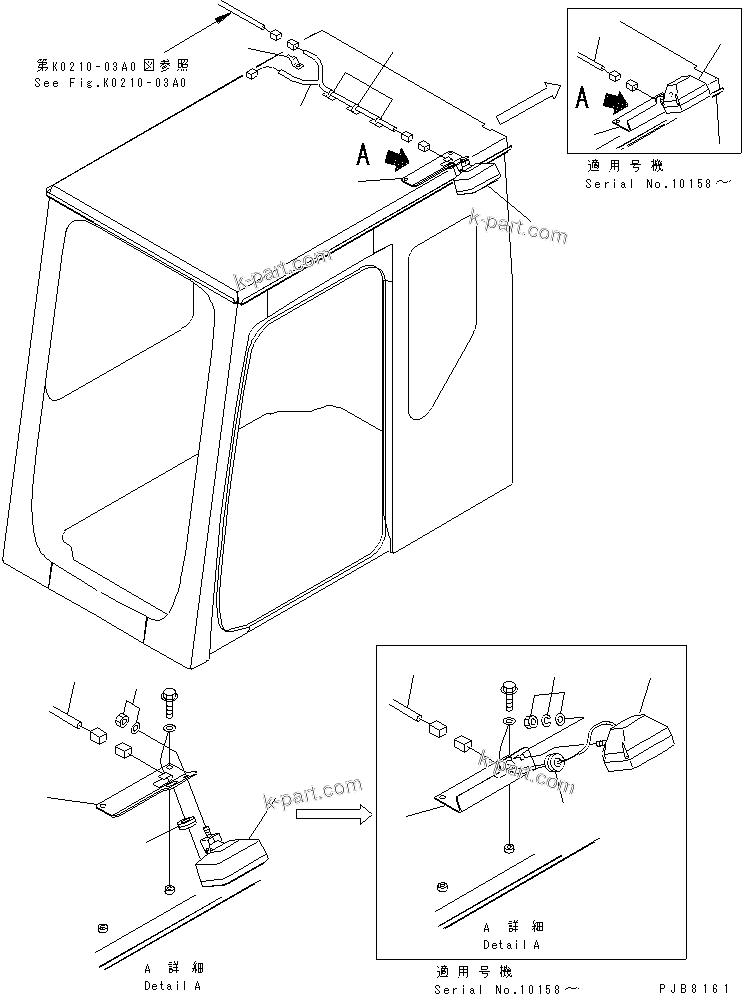 第K0210-03A0図参照
See Fig.K0210-03A0

A

A

適用号機
Serial No.10158～

k-part.com

k-part.com

k-part.com

k-part.com

A 詳細
Detail A

A 詳細
Detail A

適用号機
Serial No.10158～

PJB8161