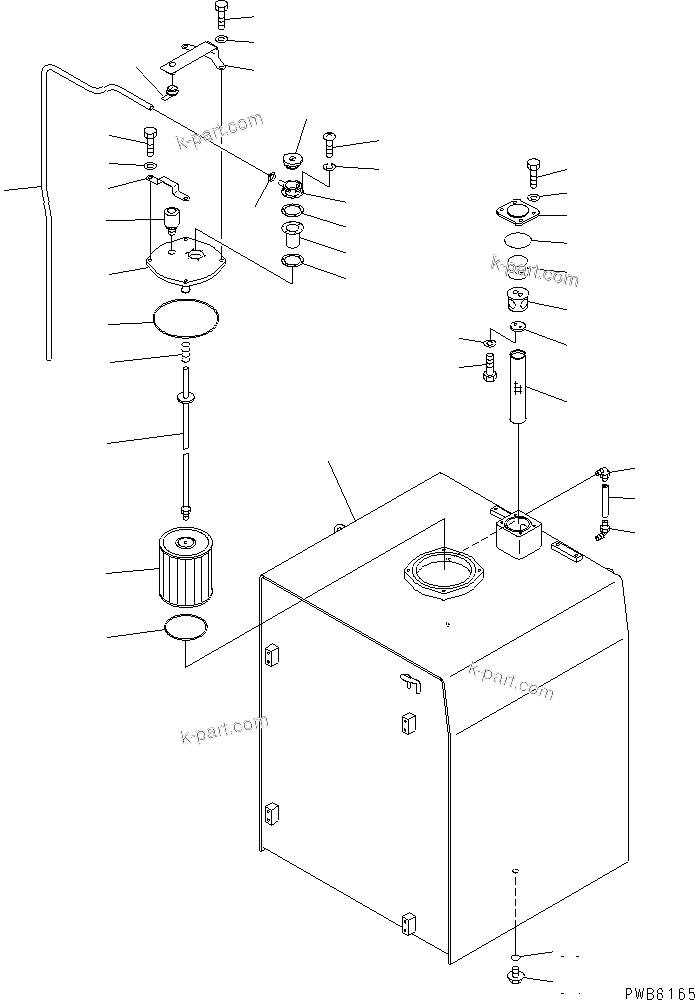 k-part.com
k-part.com
k-part.com
k-part.com
PWB6165