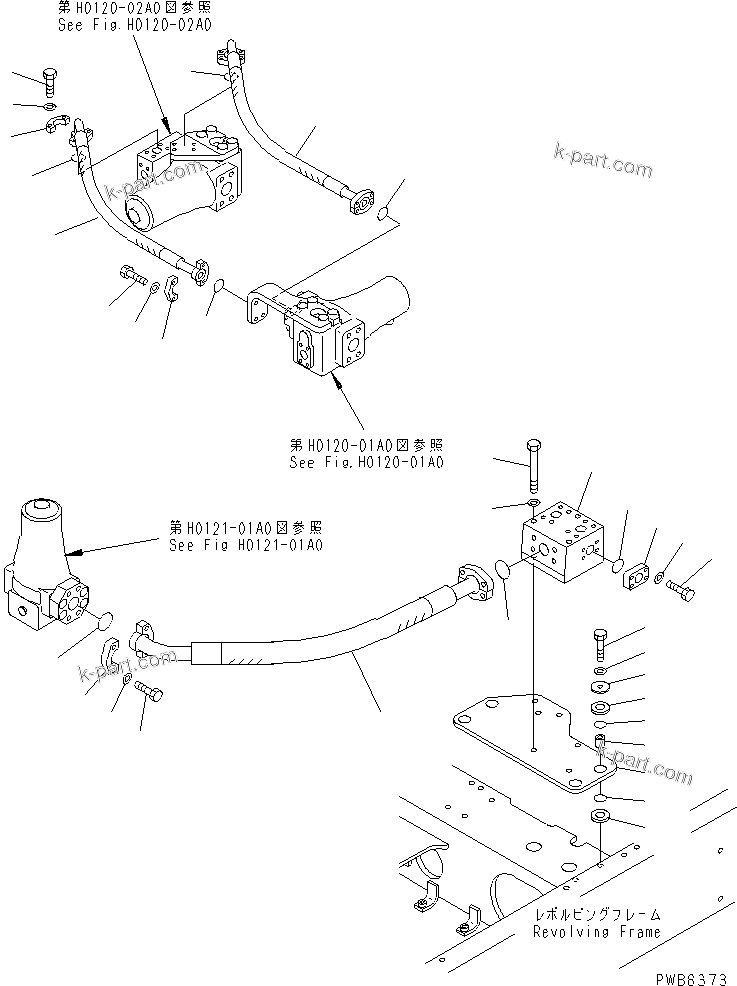 第H0120-02A0図参照
See Fig.H0120-02A0

k-part.com

k-part.com

第H0120-01A0図参照
See Fig.H0120-01A0

第H0121-01A0図参照
See Fig H0121-01A0

k-part.com

k-part.com

レボルビングフレーム
Revolving Frame

PWB6373