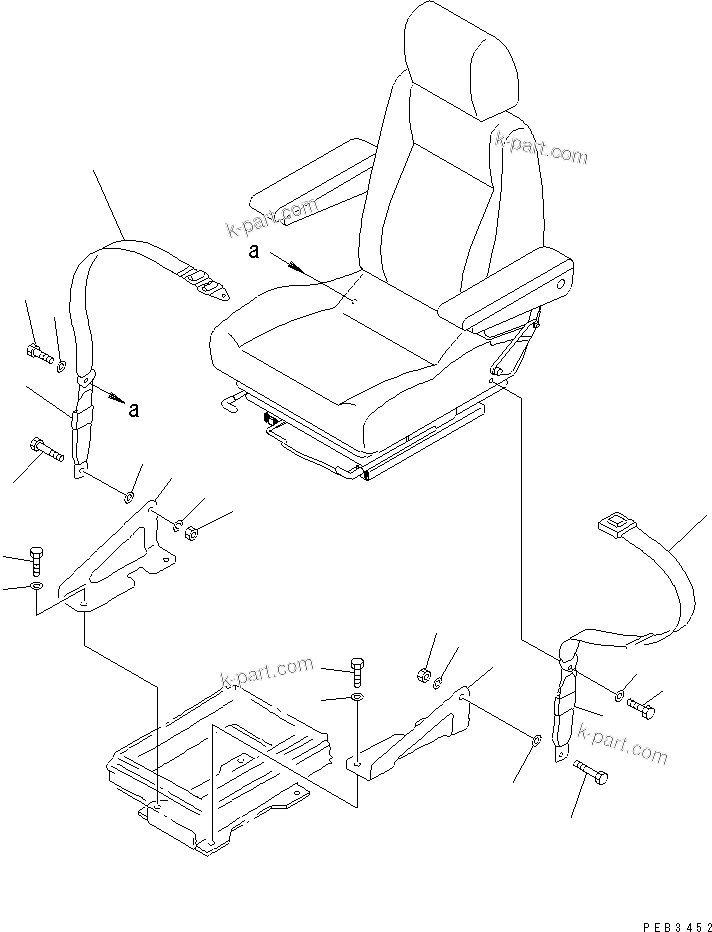 k-part.com
k-part.com
a
a
k-part.com
k-part.com
PEB3452