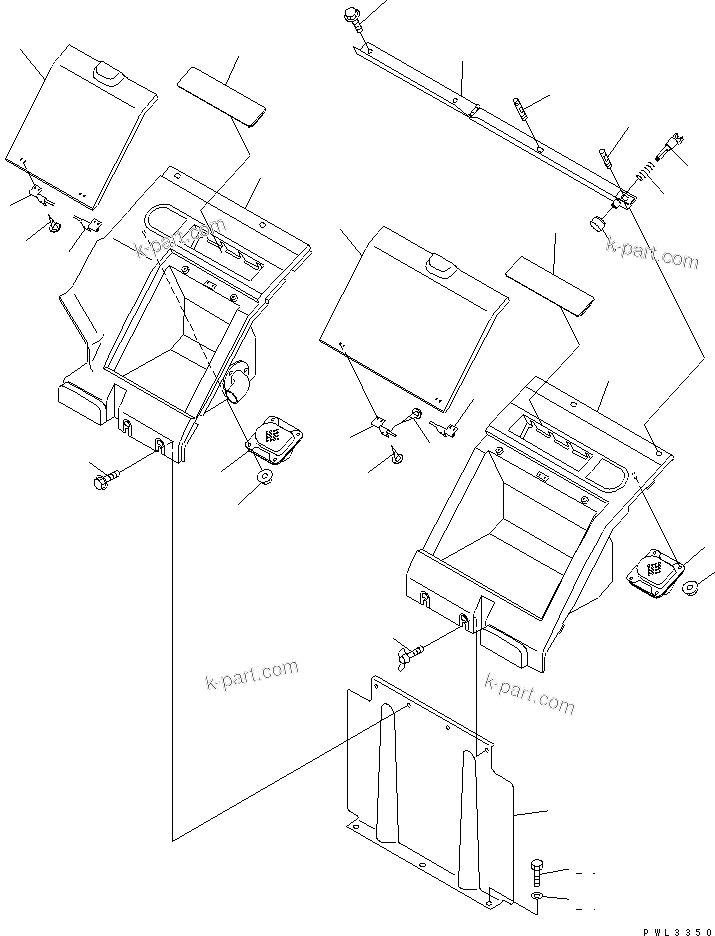 k-part.com
k-part.com
k-part.com
k-part.com
PWL3350