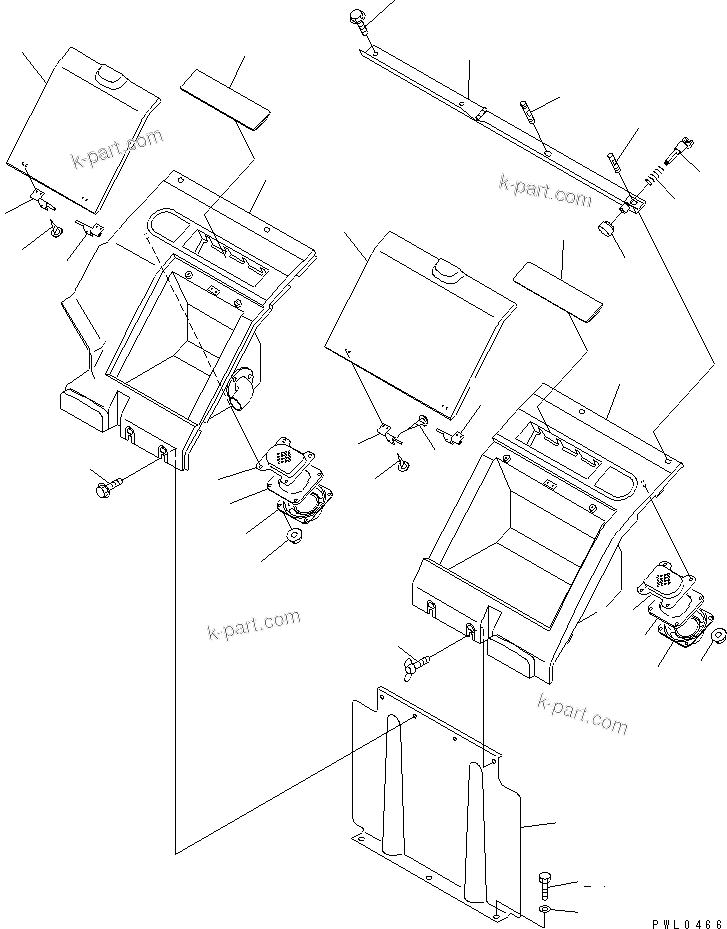 k-part.com

k-part.com

k-part.com

k-part.com

PWL0466