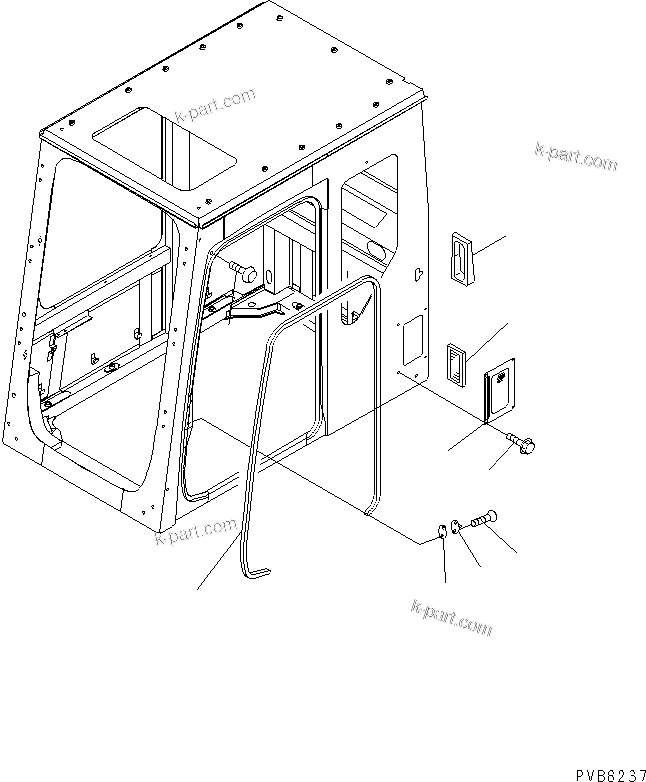 k-part.com
k-part.com
k-part.com
k-part.com
PVB6237