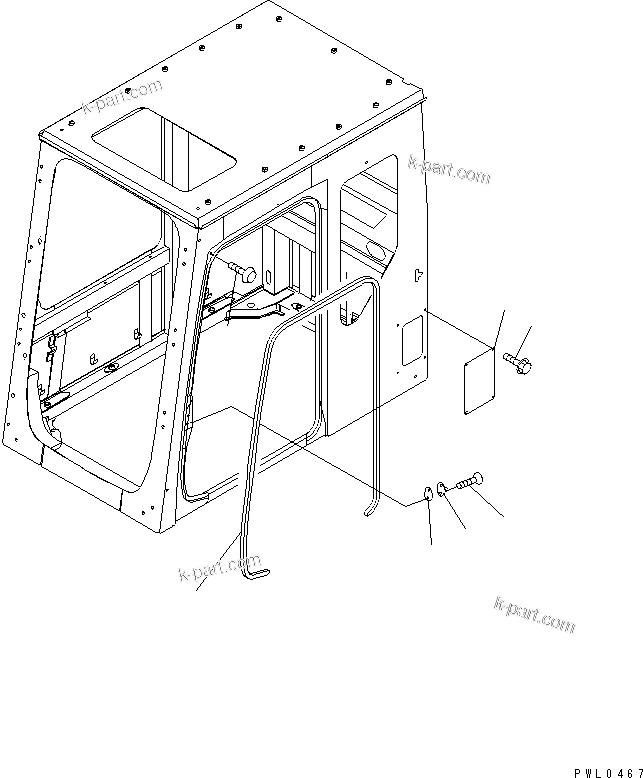 k-part.com
k-part.com
k-part.com
k-part.com
PWL0467