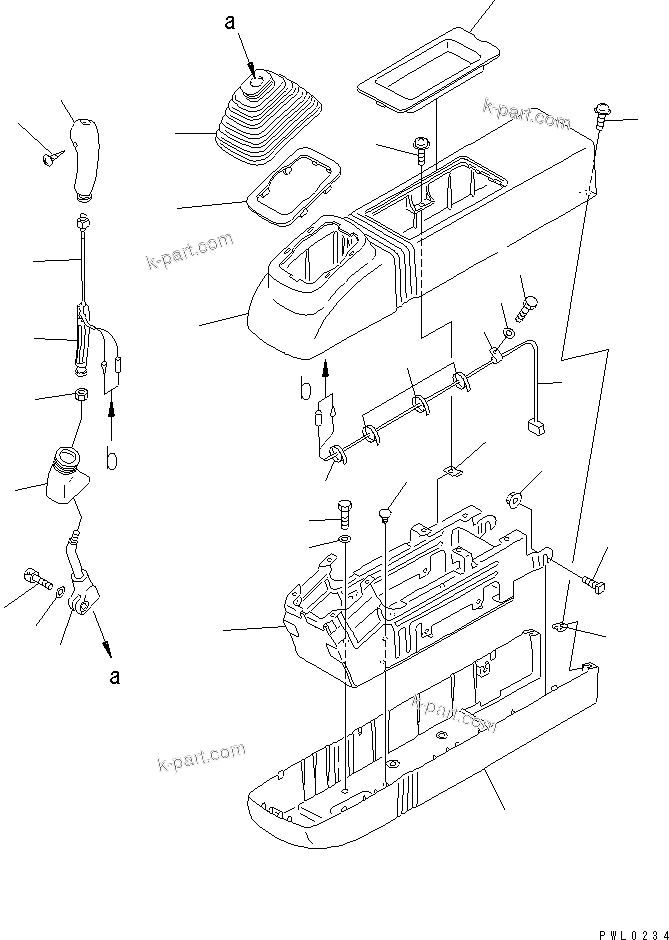 a
k-part.com
k-part.com
b
b
a
k-part.com
k-part.com
PWL0234