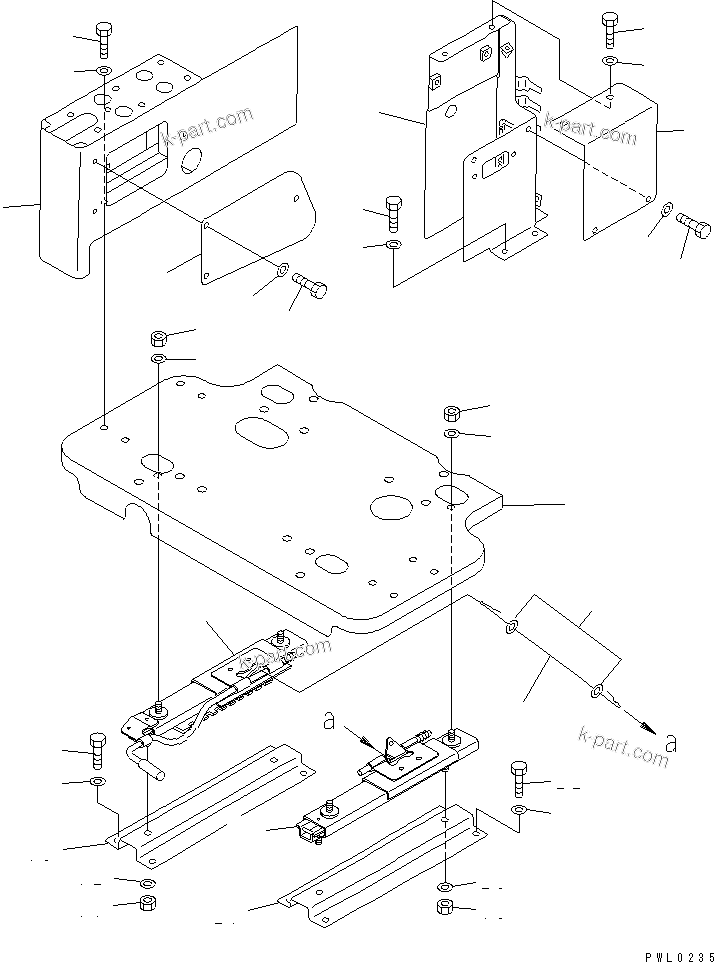 k-part.com
k-part.com
k-part.com
a
a
k-part.com
PWL0235