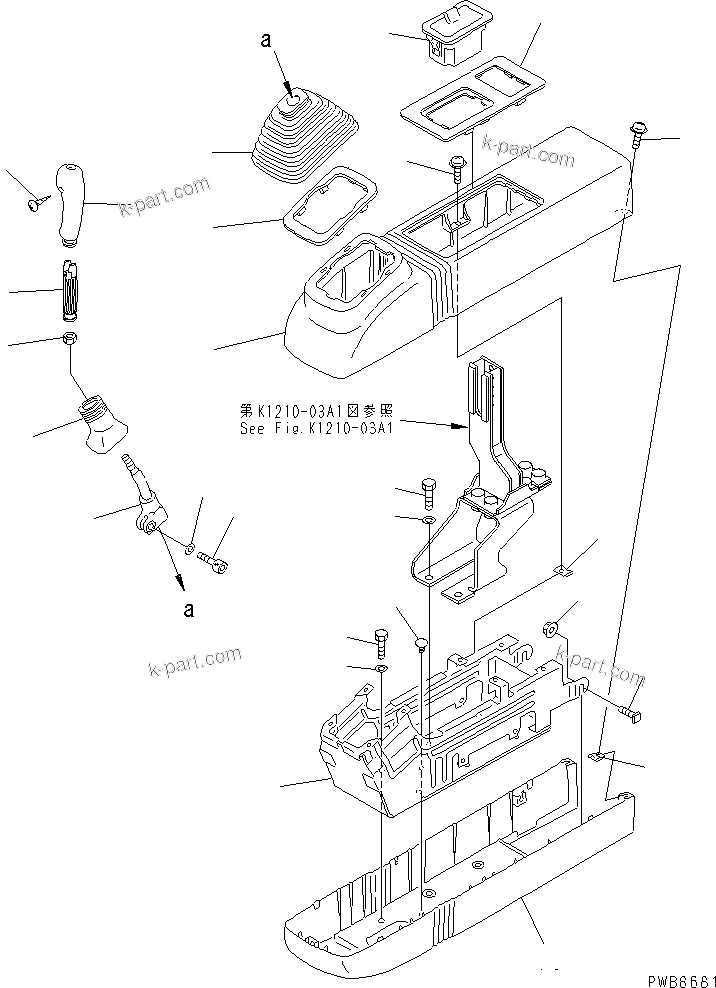 a

k-part.com

k-part.com

第K1210-03A1図参照
See Fig.K1210-03A1

a

k-part.com

k-part.com

PWB6661