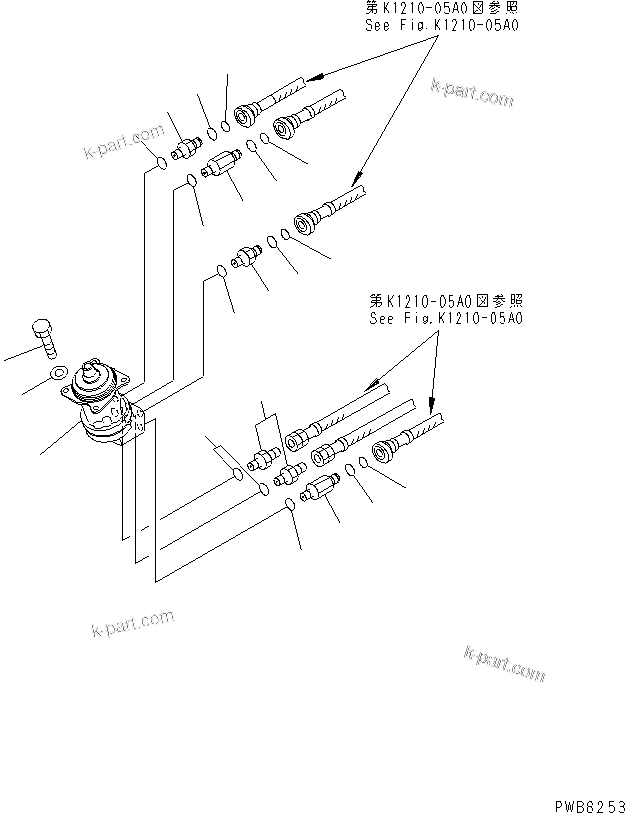 第K1210-05A0図参照
See Fig.K1210-05A0

k-part.com

k-part.com

第K1210-05A0図参照
See Fig.K1210-05A0

k-part.com

k-part.com

PWB6253