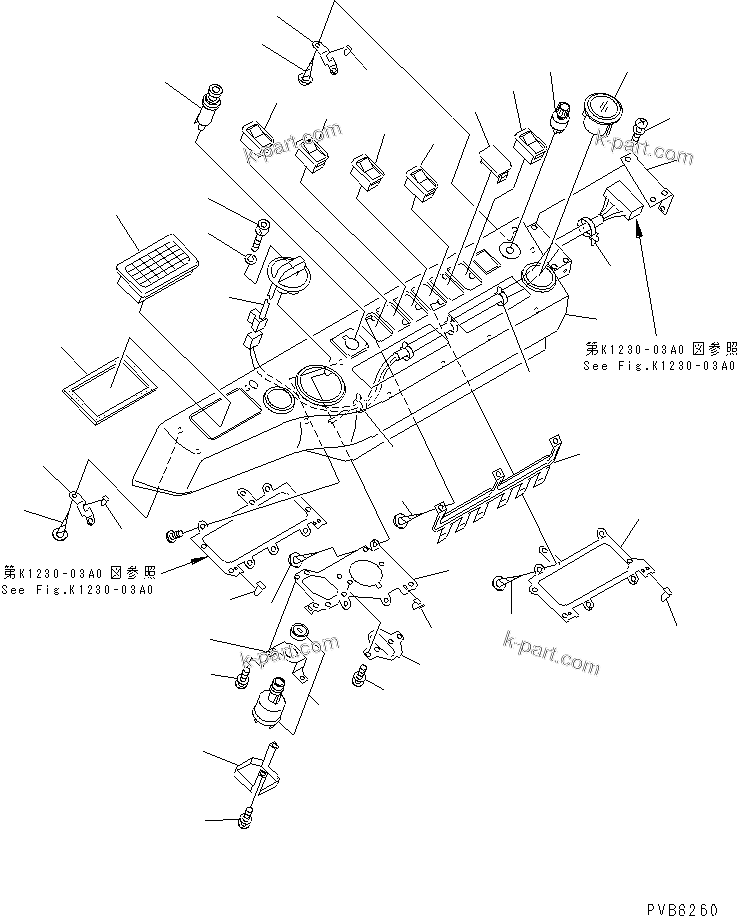 k-part.com

k-part.com

第K1230-03A0 図参照
See Fig.K1230-03A0

第K1230-03A0 図参照
See Fig.K1230-03A0

k-part.com

k-part.com

PVB6260