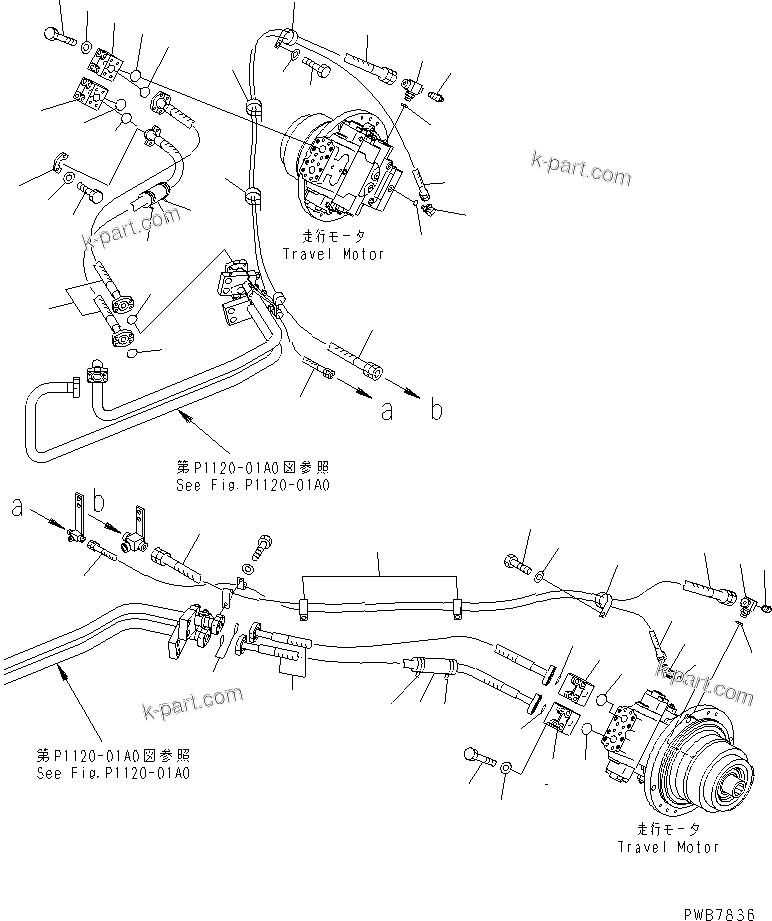 k-part.com

k-part.com

走行モータ
Travel Motor

a b

第P1120-01A0図参照
See Fig.P1120-01A0

a b

k-part.com

k-part.com

第P1120-01A0図参照
See Fig.P1120-01A0

走行モータ
Travel Motor

PWB7836