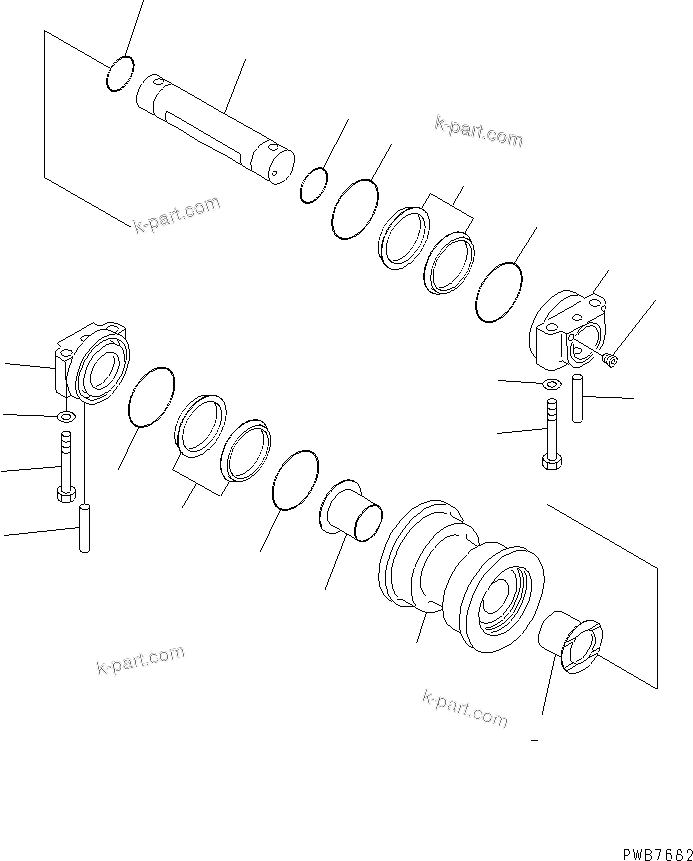 k-part.com

k-part.com

k-part.com

k-part.com

PWB7682