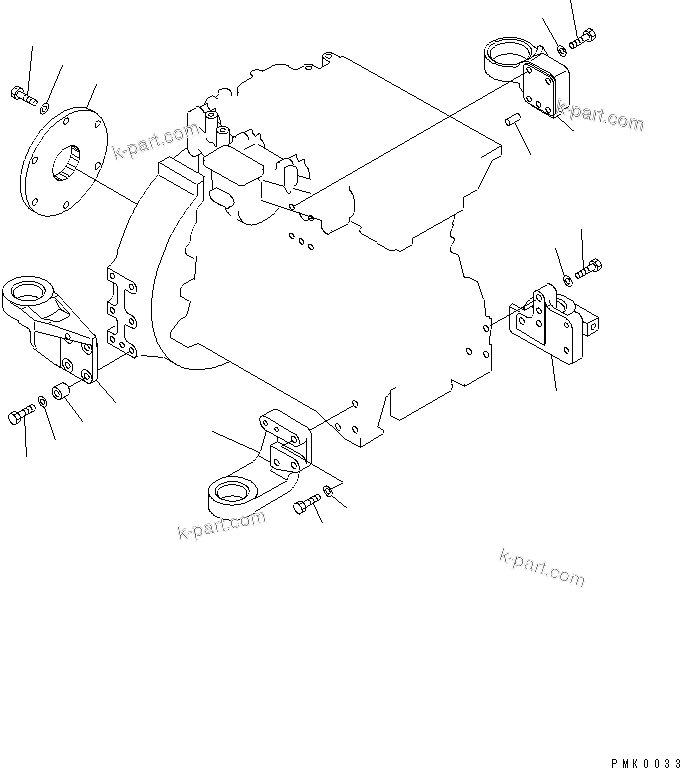 k-part.com

k-part.com

k-part.com

k-part.com

PMK0033