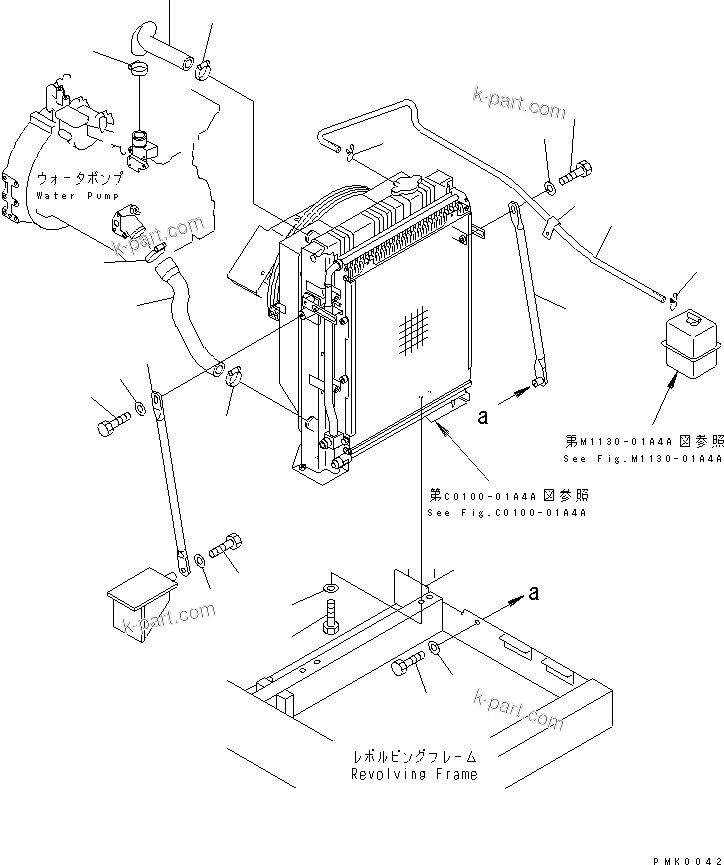 k-part.com

ウォータポンプ
Water Pump

k-part.com

a

第M1130-01A4A図参照
See Fig.M1130-01A4A

第C0100-01A4A図参照
See Fig.C0100-01A4A

k-part.com

a

k-part.com

レボルビングフレーム
Revolving Frame

PMK0042