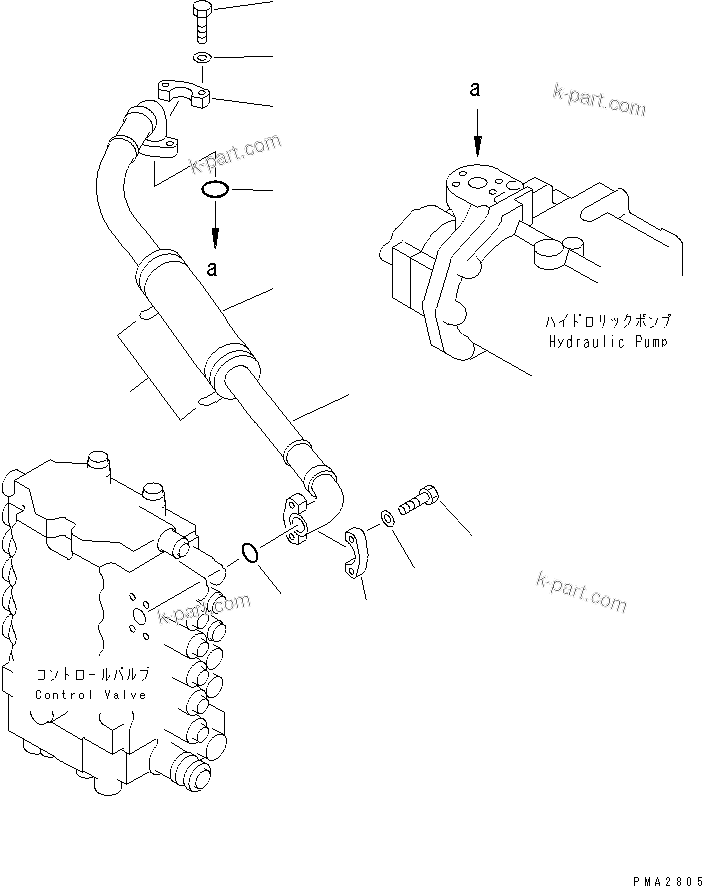 a

k-part.com

k-part.com

a

ハイドロリックポンプ
Hydraulic Pump

k-part.com

k-part.com

コントロールバルブ
Control Valve

PMA2805