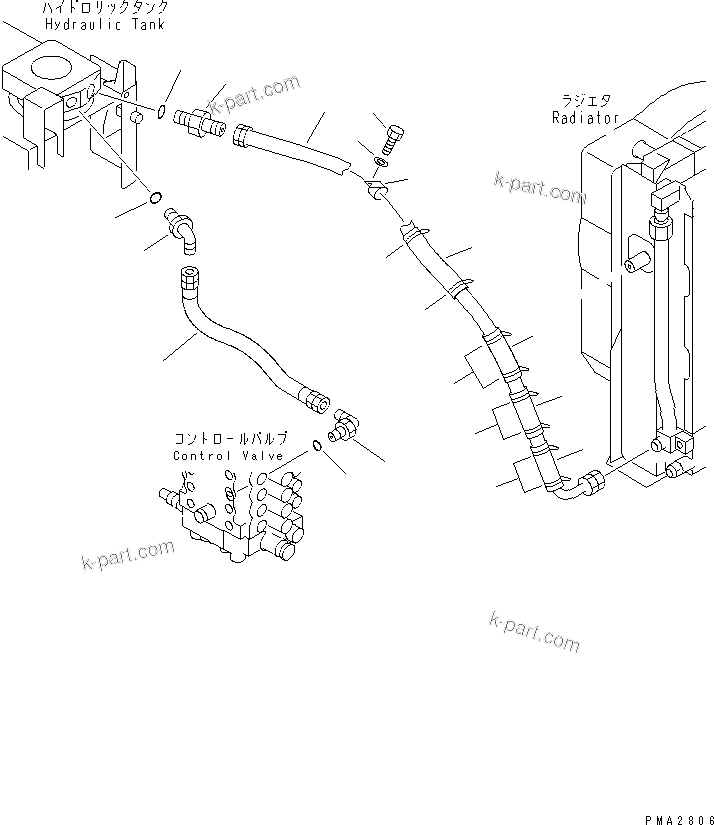 ハイドロリックタンク
Hydraulic Tank

k-part.com

ラジエタ
Radiator

k-part.com

コントロールバルブ
Control Valve

k-part.com

k-part.com

PMA2806