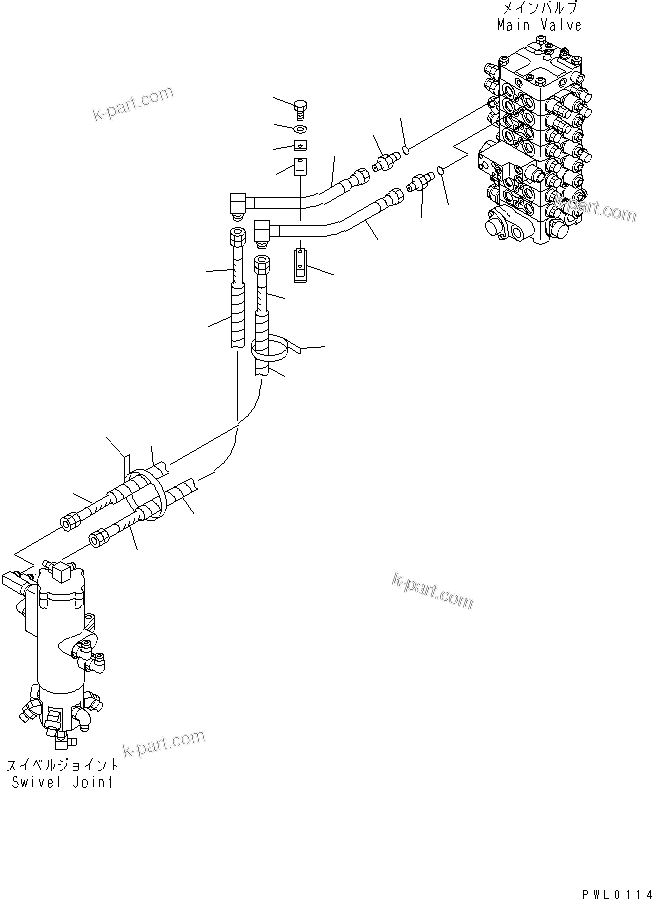 メインバルブ
Main Valve

k-part.com

k-part.com

k-part.com

k-part.com

スイベルジョイント
Swivel Joint

PWL0114