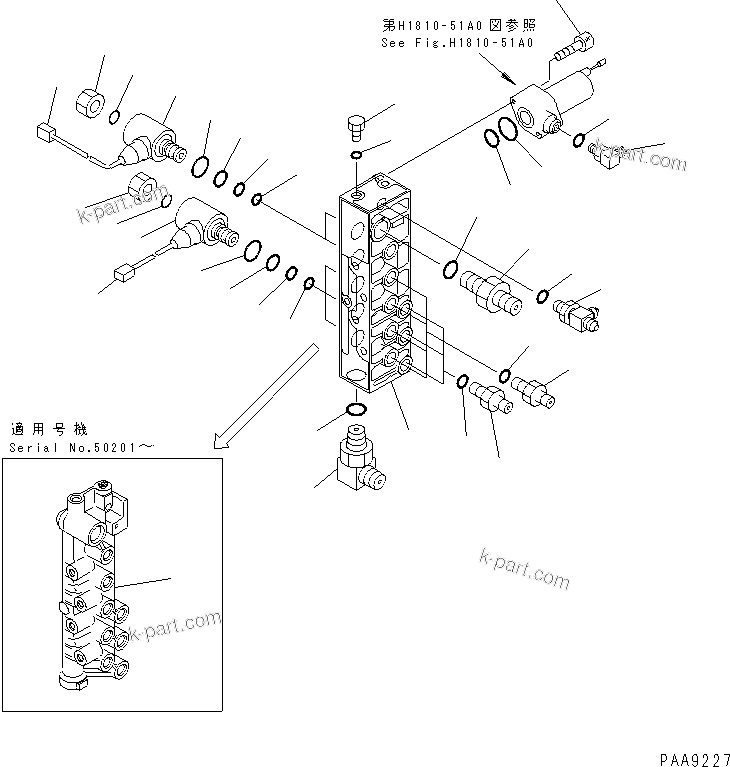 第H1810-51A0図参照
See Fig.H1810-51A0

k-part.com

k-part.com

適用号機
Serial No.50201～

k-part.com

k-part.com

PAA9227