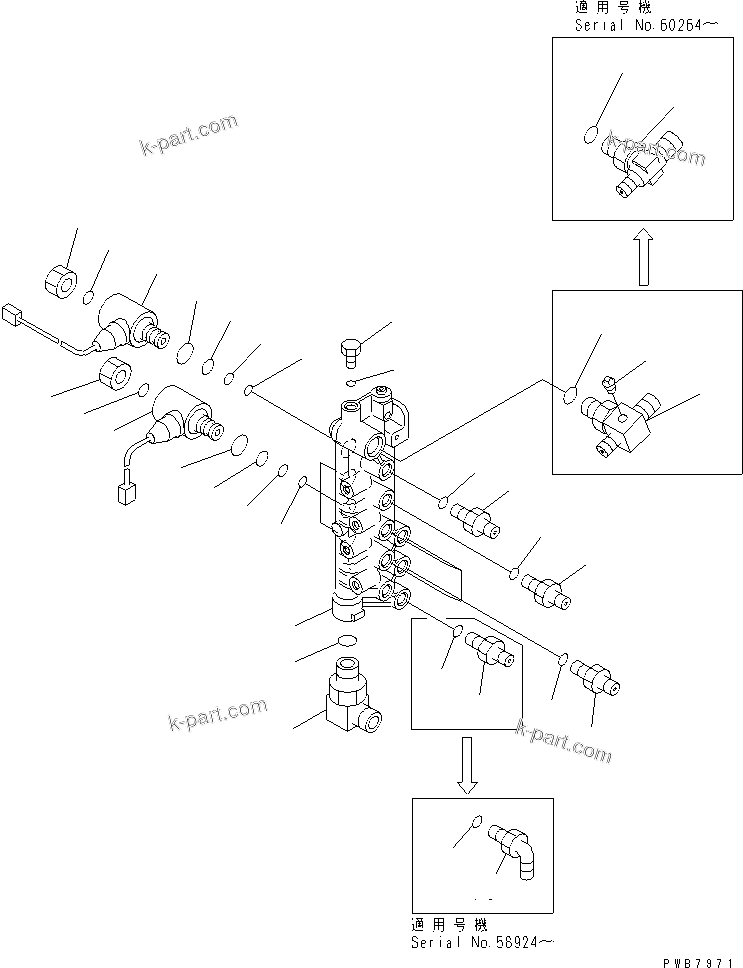 適用号機
Serial No.60264～

k-part.com

k-part.com

k-part.com

k-part.com

適用号機
Serial No.58924～

PWB7971