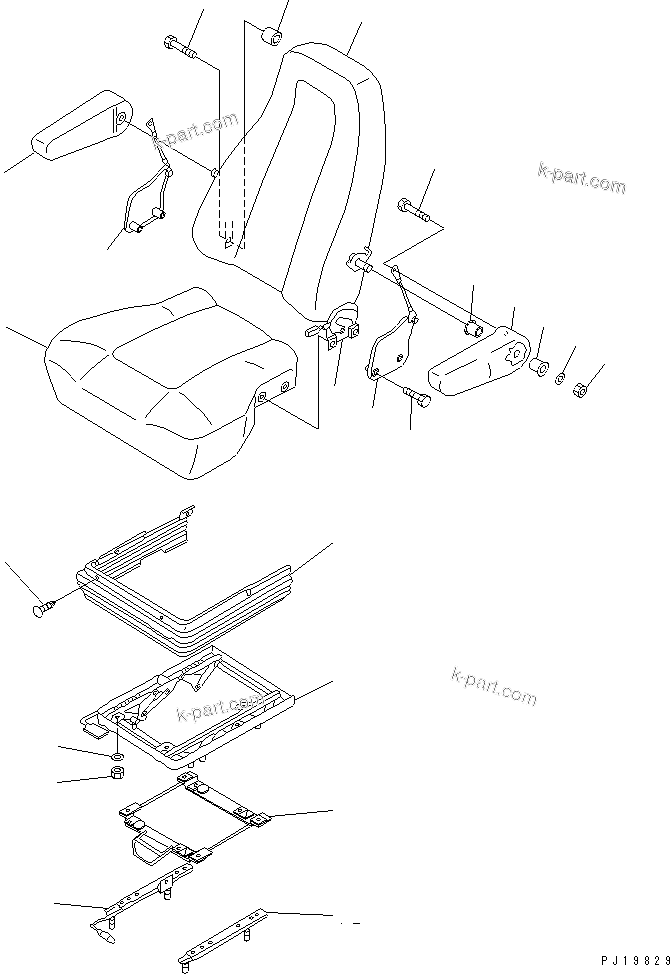 k-part.com

k-part.com

k-part.com

k-part.com

PJ19829