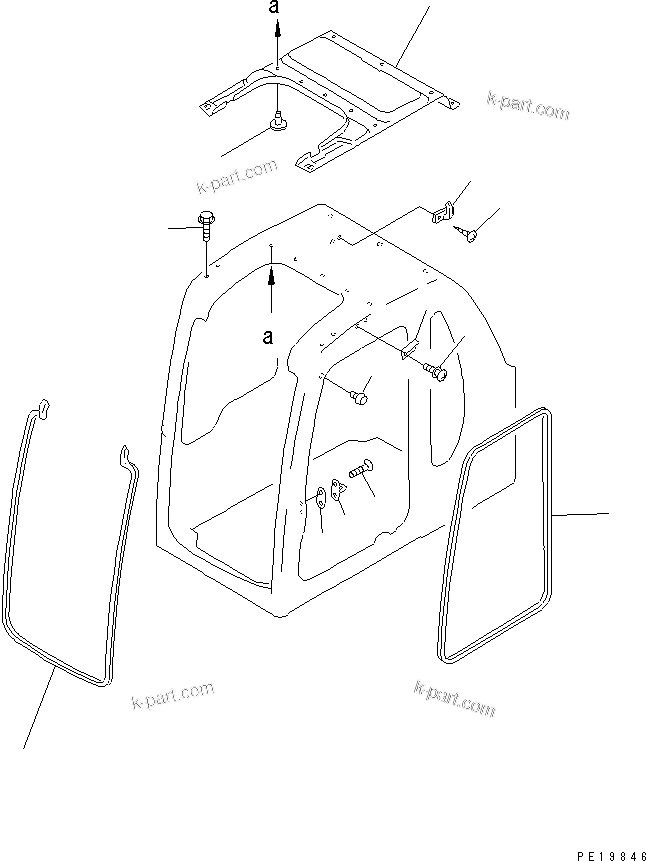 a

k-part.com

k-part.com

a

k-part.com

k-part.com

PE19846