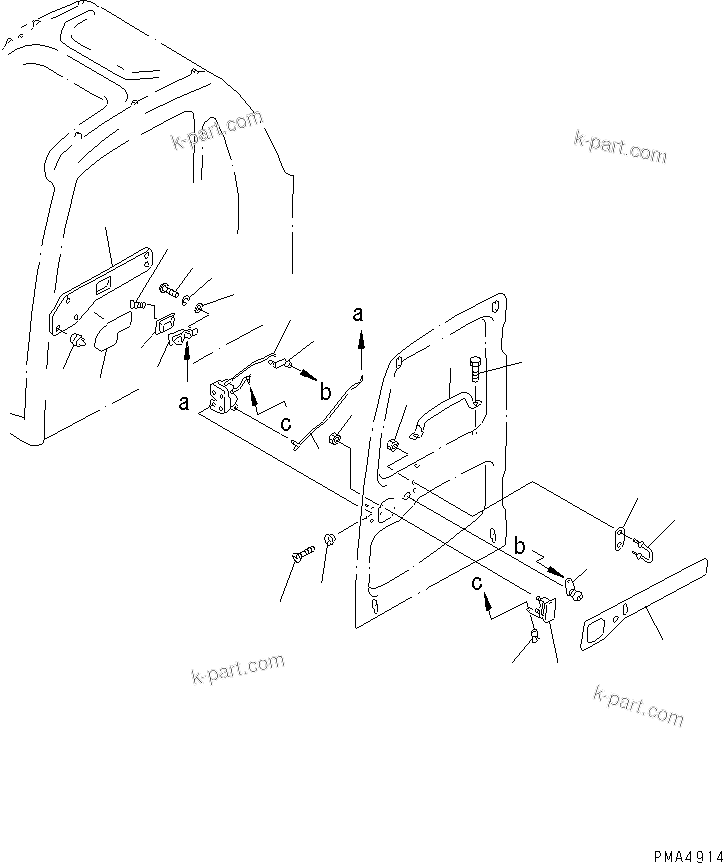 k-part.com

k-part.com

a

b

a

c

b

c

k-part.com

k-part.com

PMA4914