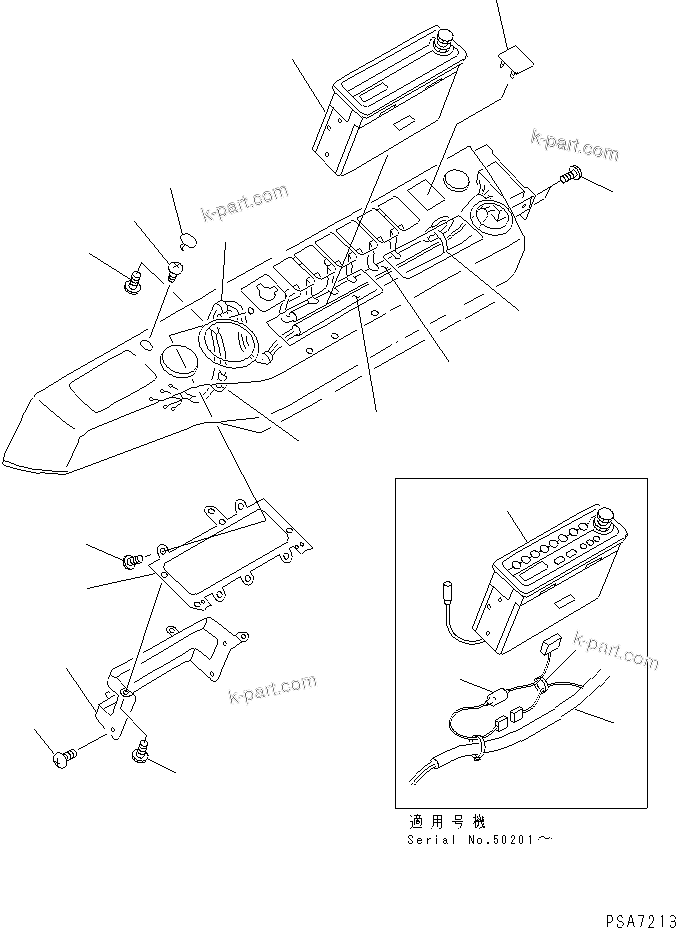 k-part.com

k-part.com

k-part.com

k-part.com

適用号機
Serial No.50201～

PSA7213