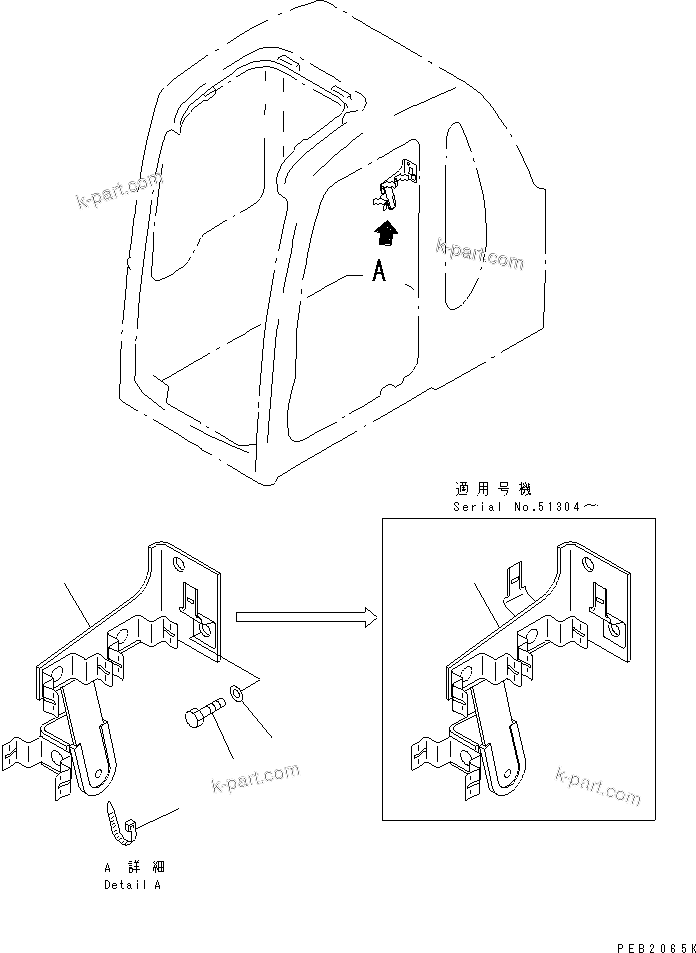 k-part.com

k-part.com

A

適用号機
Serial No.51304～

k-part.com

k-part.com

A 詳細
Detail A

PEB2065K