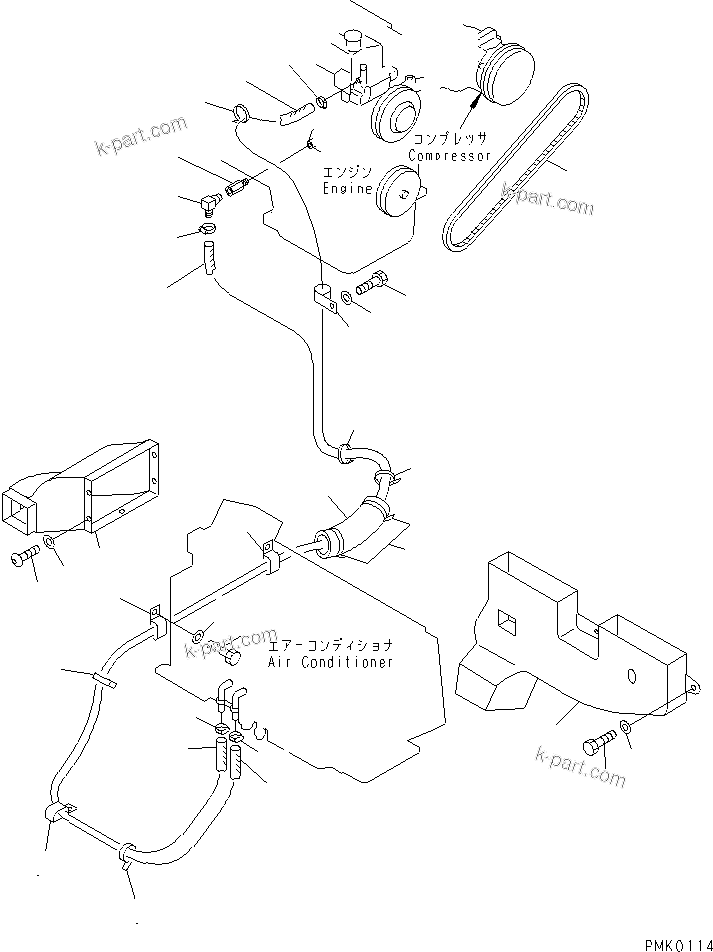 k-part.com
コンプレッサ
Compressor
エンジン
Engine
k-part.com
k-part.com
エアーコンディショナ
Air Conditioner
k-part.com
PMK0114