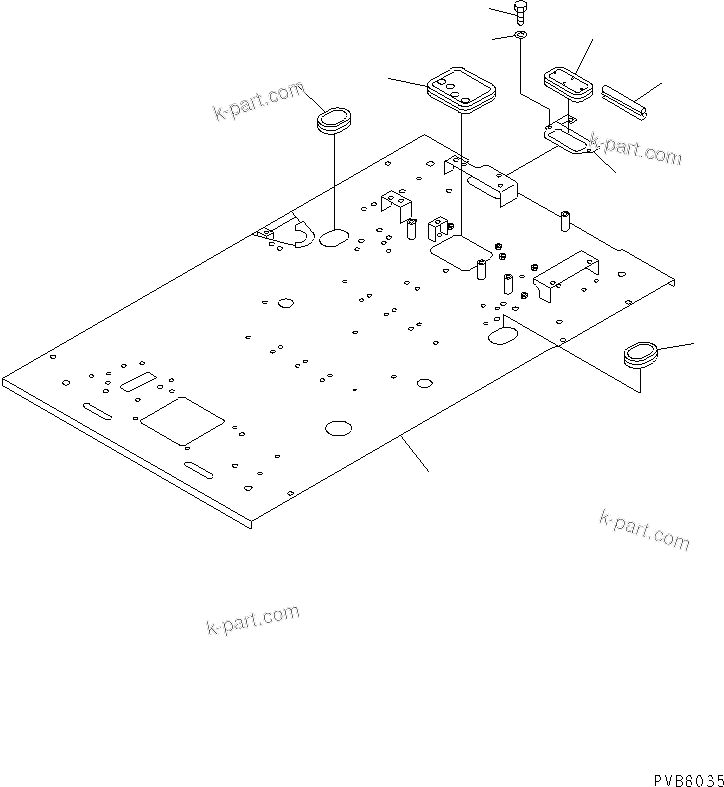 k-part.com

k-part.com

k-part.com

k-part.com

PVB6035