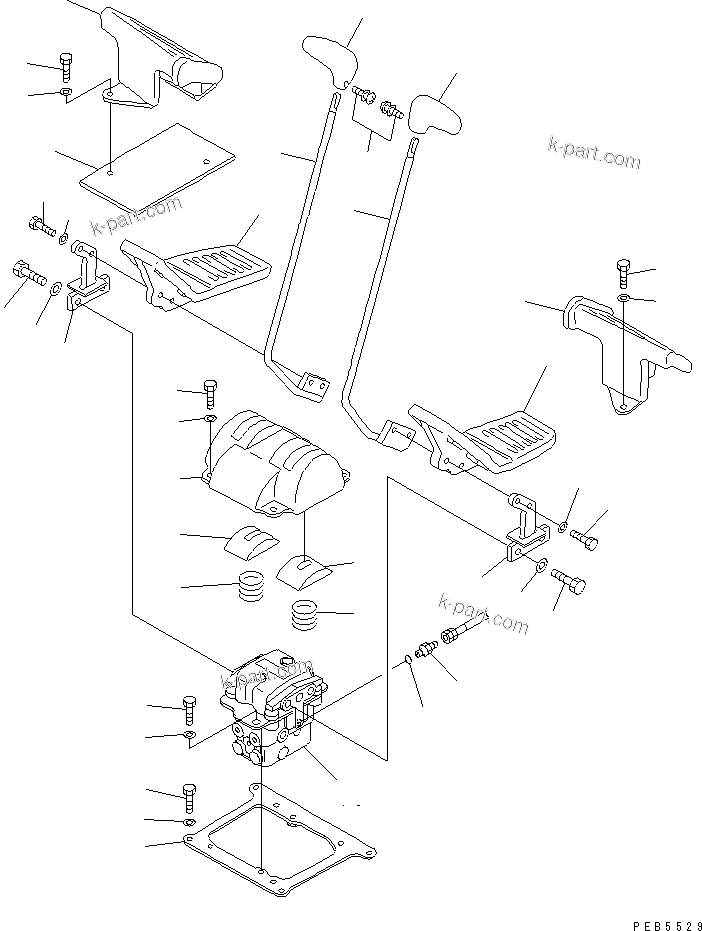 k-part.com
k-part.com
k-part.com
k-part.com
PEB5529