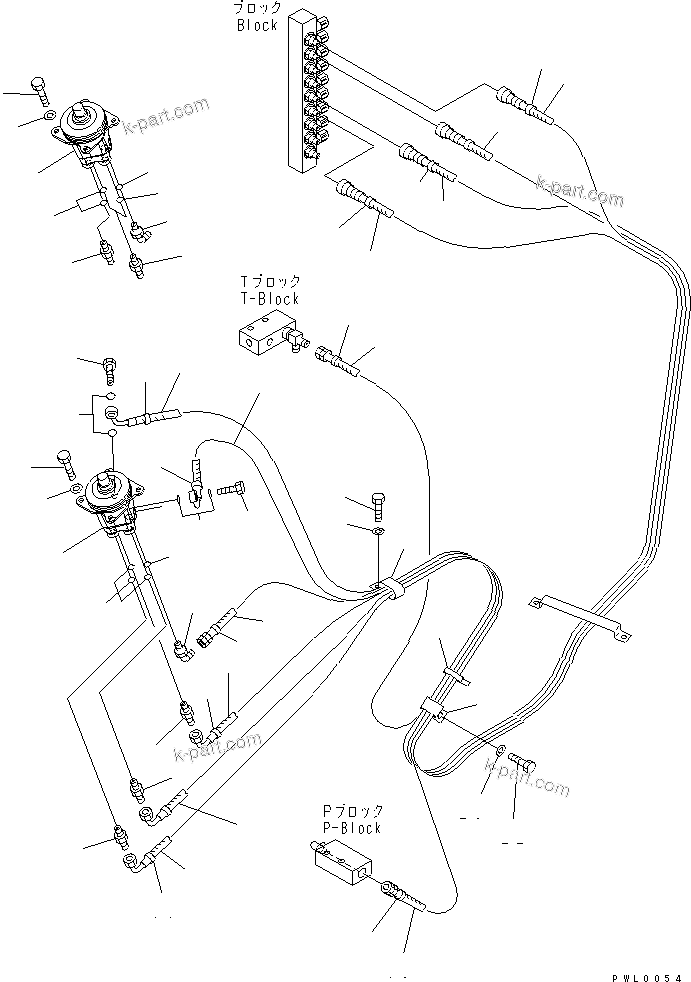 ブロック
Block

k-part.com

k-part.com

Tブロック
T-Block

k-part.com

k-part.com

Pブロック
P-Block

PWL0054